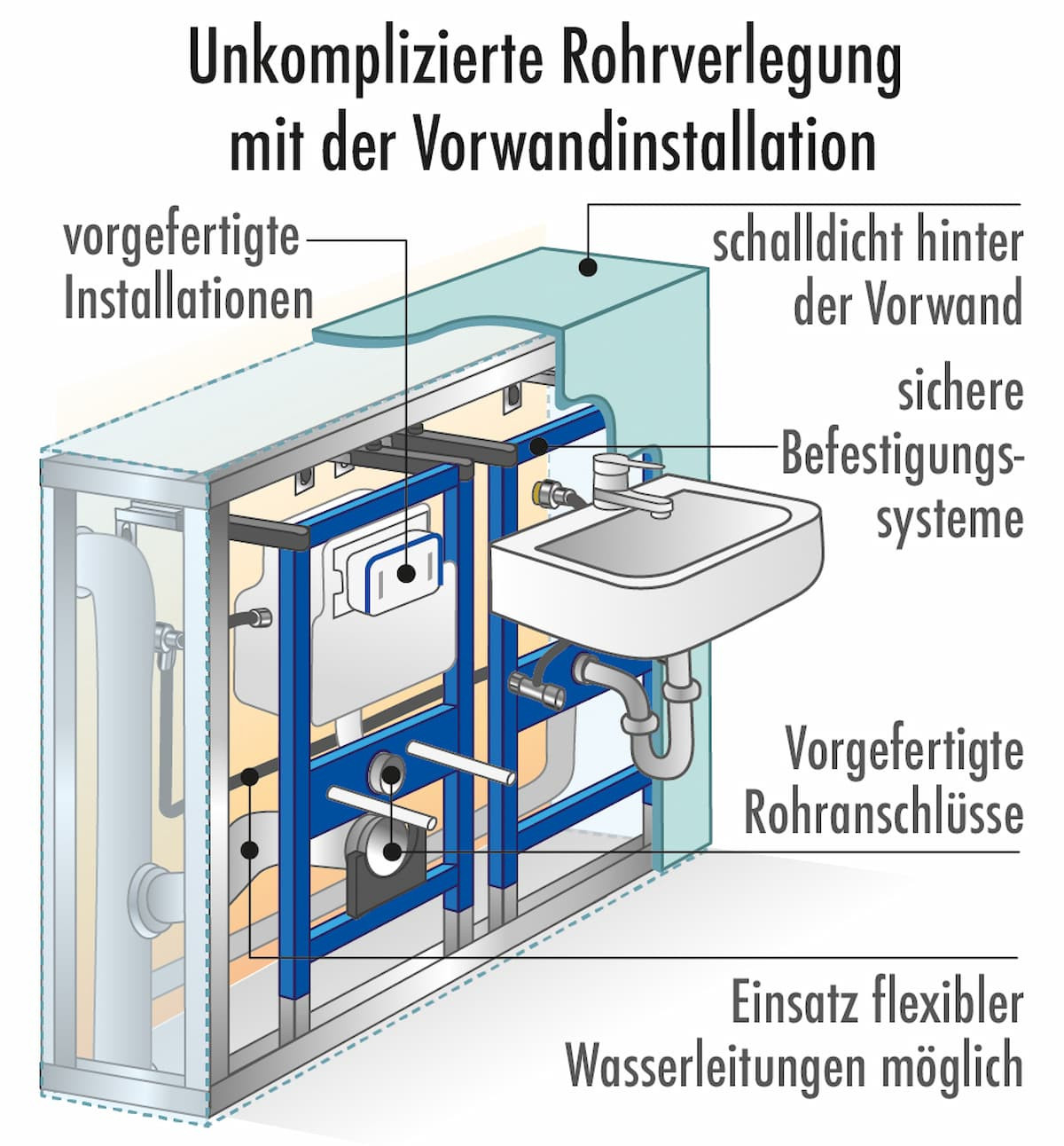 Unkomplizierte Rohrverlegung mit der Vorwandinstallation

vorgefertigte Installationen

schalldicht hinter der Vorwand

sichere Befestigungssysteme

Vorgefertigte Rohranschlüsse

Einsatz flexibler Wasserleitungen möglich